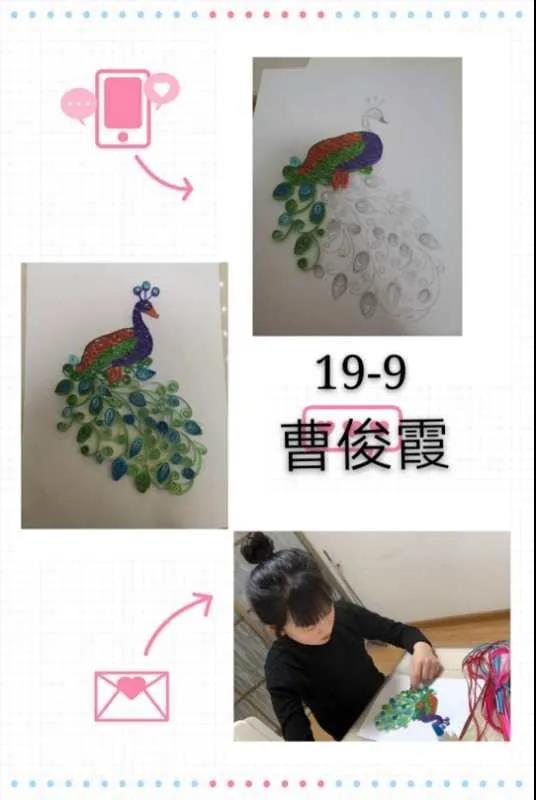 19-9
曹俊霞